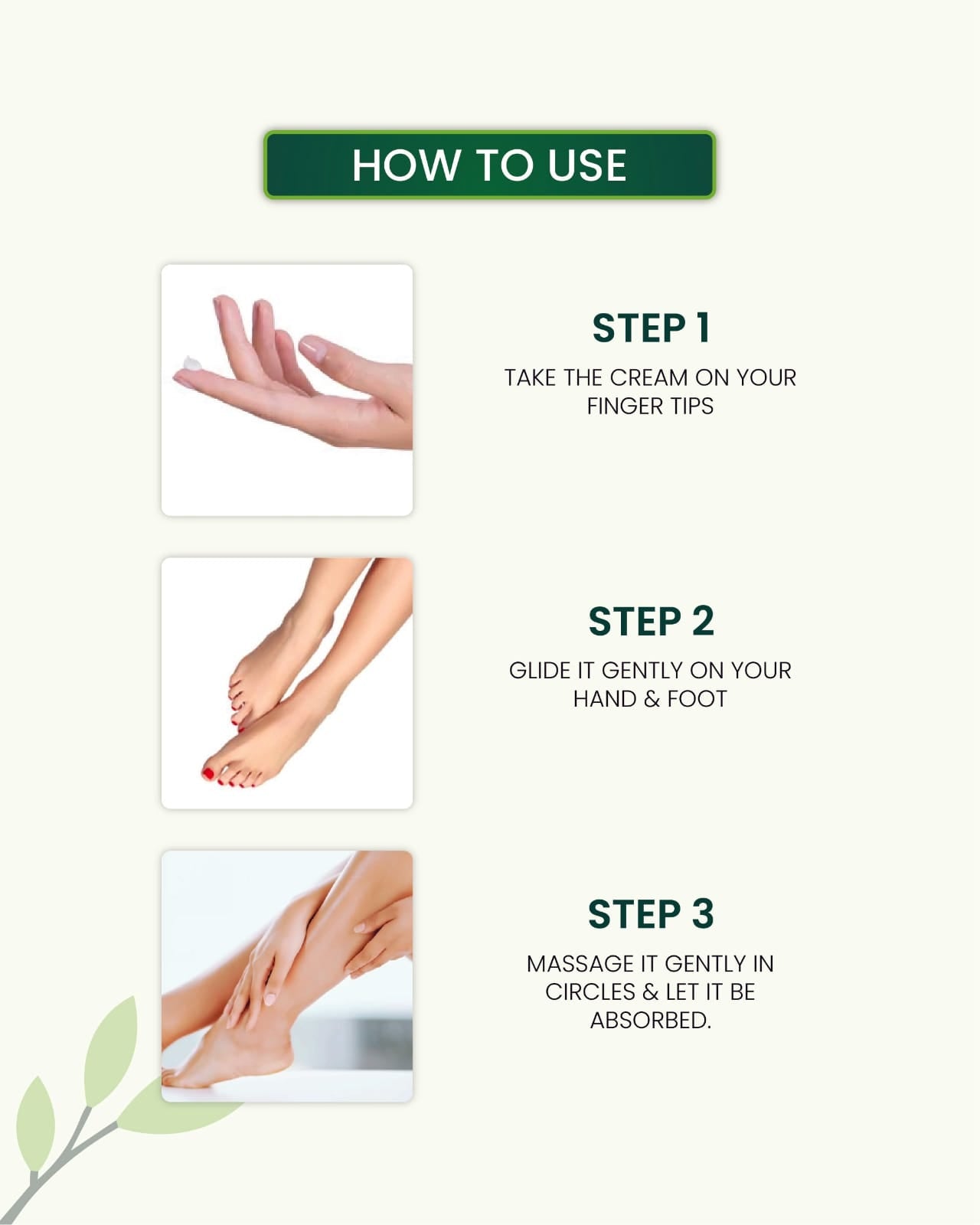 HOW TO USE

STEP 1

TAKE THE CREAM ON YOUR FINGER TIPS

STEP 2

GLIDE IT GENTLY ON YOUR HAND & FOOT

STEP 3

MASSAGE IT GENTLY IN CIRCLES & LET IT BE ABSORBED.